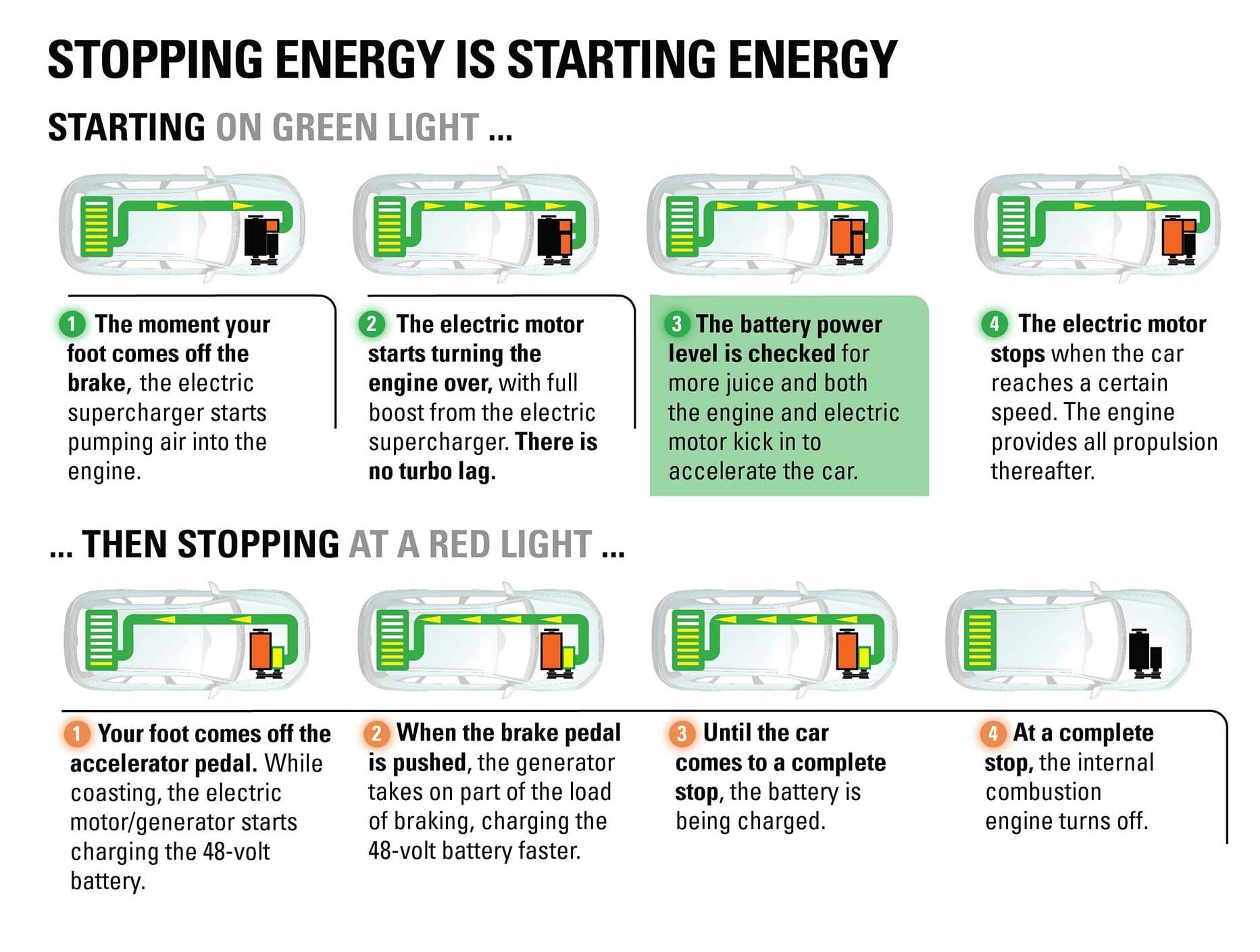 STOPPING ENERGY IS STARTING ENERGY

STARTING ON GREEN LIGHT ...

1 The moment your foot comes off the brake, the electric supercharger starts pumping air into the engine.

2 The electric motor starts turning the engine over, with full boost from the electric supercharger. There is no turbo lag.

3 The battery power level is checked for more juice and both the engine and electric motor kick in to accelerate the car.

4 The electric motor stops when the car reaches a certain speed. The engine provides all propulsion thereafter.

... THEN STOPPING AT A RED LIGHT ...

1 Your foot comes off the accelerator pedal. While coasting, the electric motor/generator starts charging the 48-volt battery.

2 When the brake pedal is pushed, the generator takes on part of the load of braking, charging the 48-volt battery faster.

3 Until the car comes to a complete stop, the battery is being charged.

4 At a complete stop, the internal combustion engine turns off.