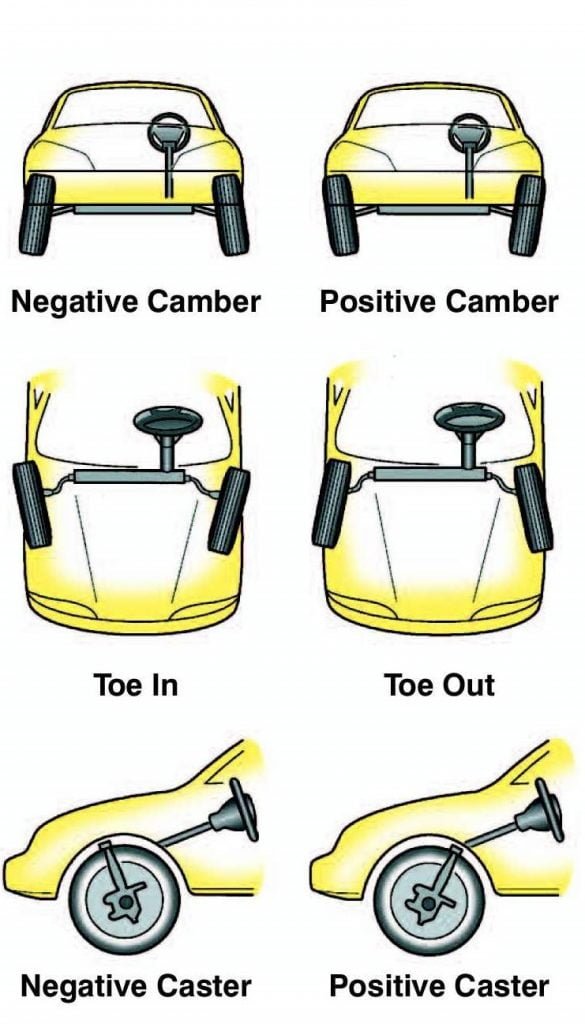 Negative Camber
Positive Camber

Toe In
Toe Out

Negative Caster
Positive Caster