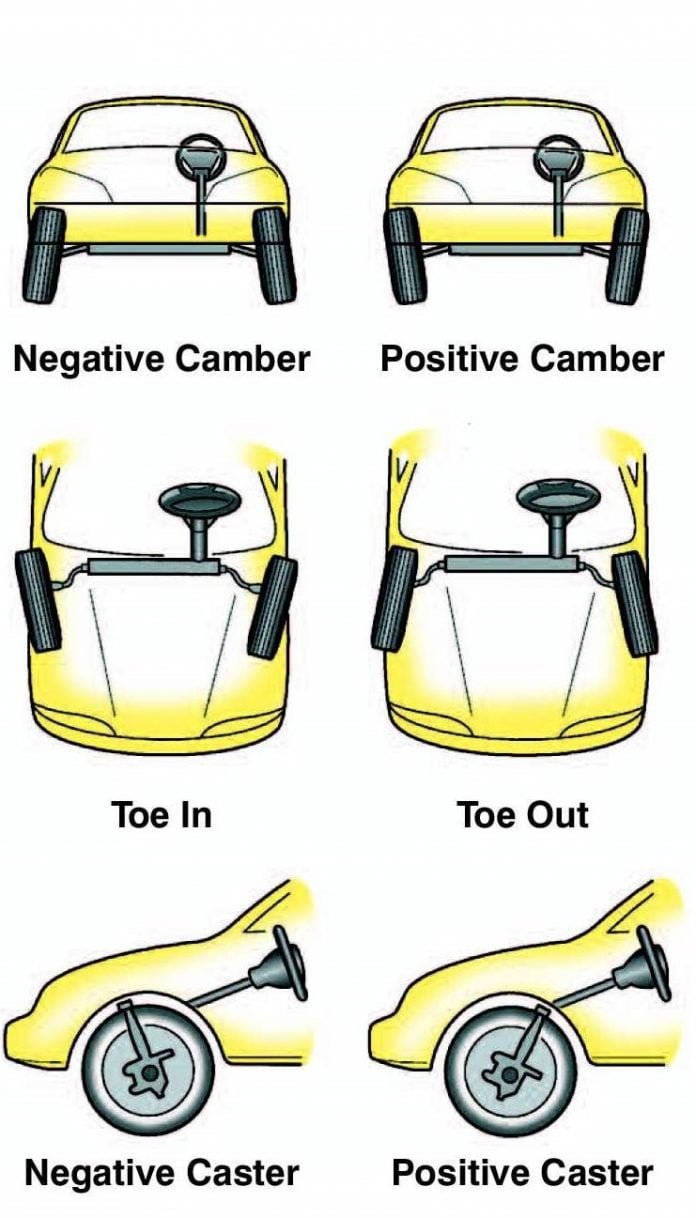 Negative Camber

Positive Camber

Toe In

Toe Out

Negative Caster

Positive Caster