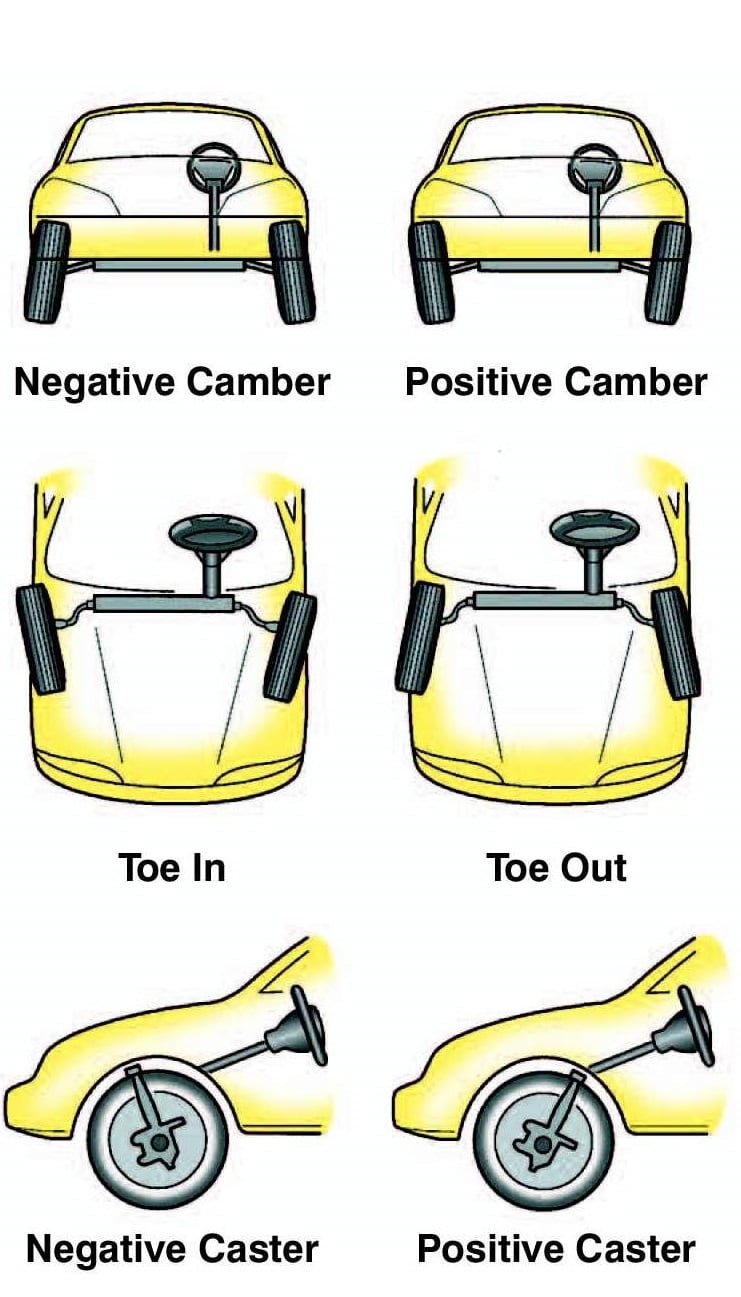 Negative Camber

Positive Camber

Toe In

Toe Out

Negative Caster

Positive Caster