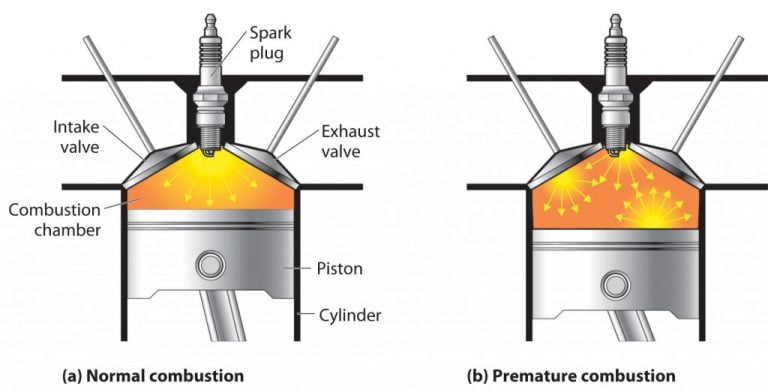 Spark plug

Intake valve

Exhaust valve

Combustion chamber

Piston

Cylinder

(a) Normal combustion

(b) Premature combustion